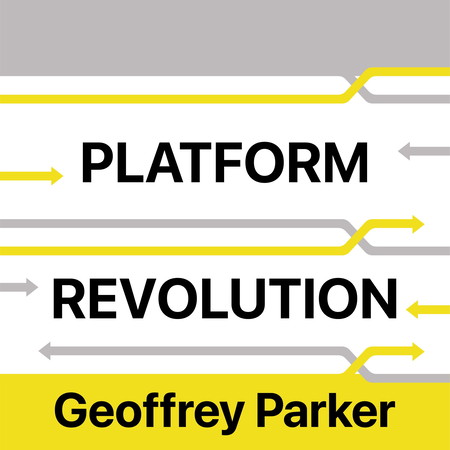 PLATFORM

REVOLUTION

Geoffrey Parker